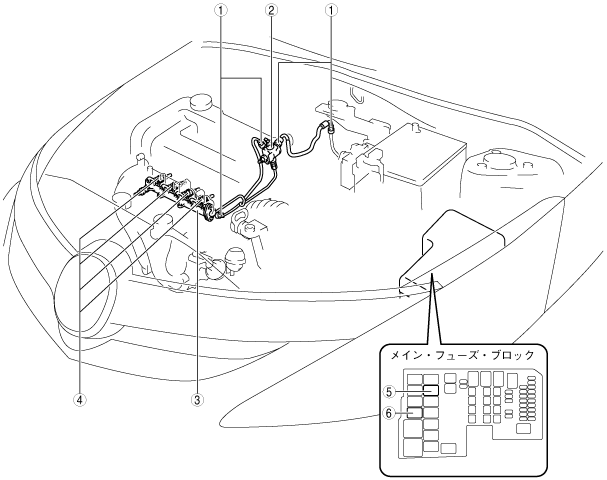 ①
②
①
④
③
メイン・フューズ・ブロック
⑤
⑥