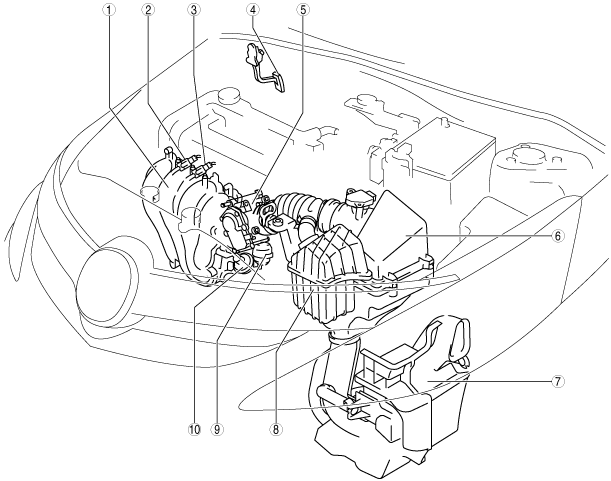 ① ② ③ ④ ⑤ ⑥ ⑦ ⑩ ⑨ ⑧