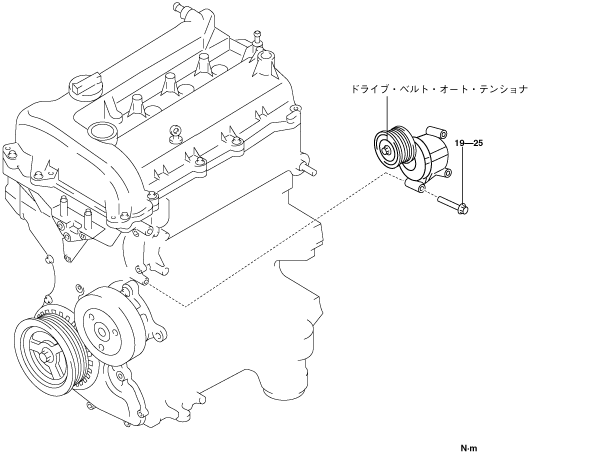 ドライブ・ベルト・オート・テンショナ

19—25

N·m