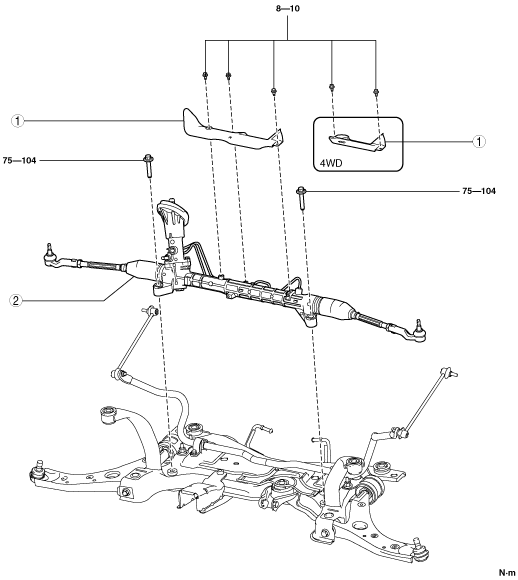 8—10

1

1

4WD

75—104

75—104

2

N·m