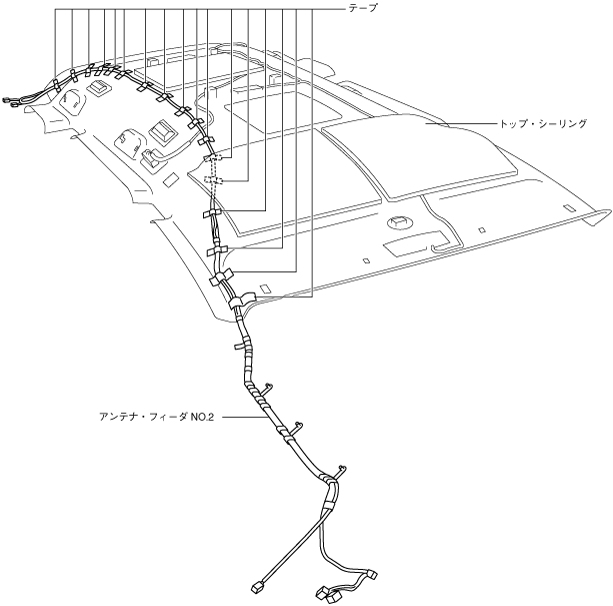 テープ

トップ・シーリング

アンテナ・フィーダ NO.2