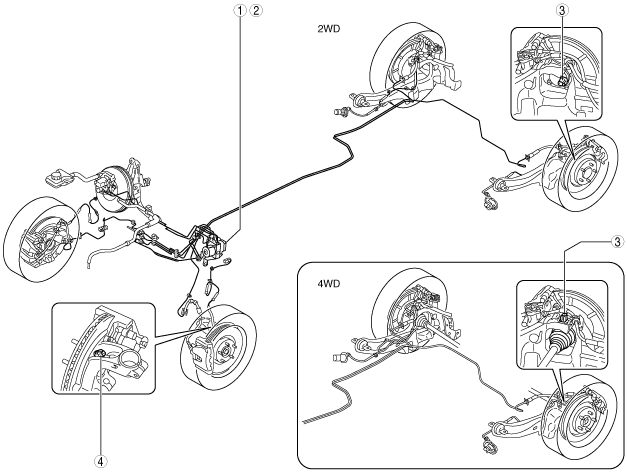 1 2
2WD
3
3
4WD
4