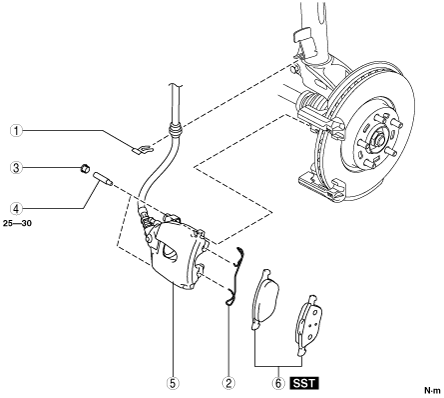 ①
③
④
25—30
⑤
②
⑥ SST
N·m