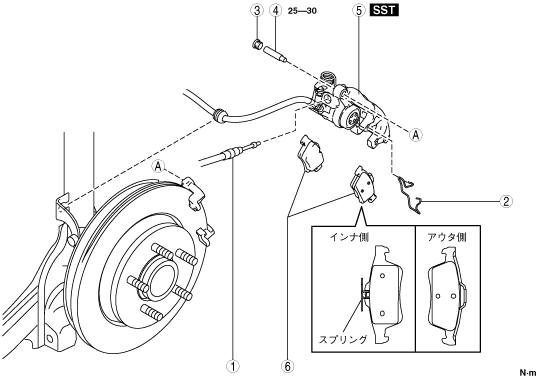 3 4 25—30 5 SST

A

A

2

インナ側

アウタ側

スプリング

1

6

N·m