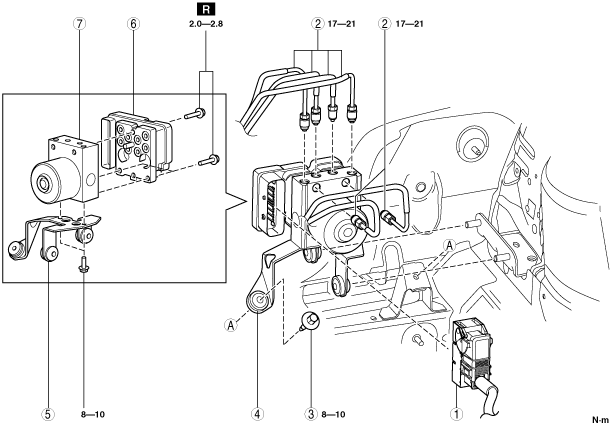 R
2.0—2.8
7
6
2 17—21
2 17—21
A
A
5
8—10
4
3 8—10
1
N·m