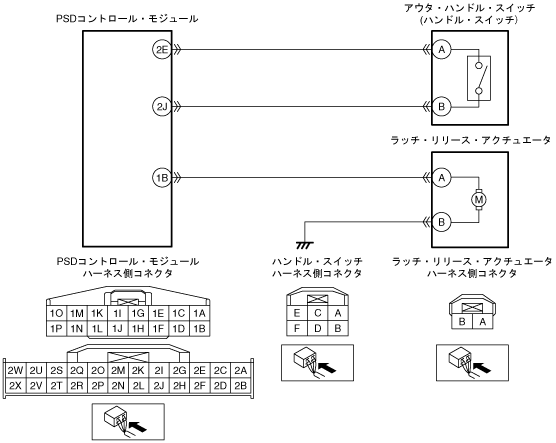 PSDコントロール・モジュール

2E

2J

1B

アウタ・ハンドル・スイッチ (ハンドル・スイッチ)

A

B

ラッチ・リリース・アクチュエータ

A

M

B

PSDコントロール・モジュール ハーネス側コネクタ

| 1O | 1M | 1K | 1I | 1G | 1E | 1C | 1A |
|---|---|---|---|---|---|---|---|
| 1P | 1N | 1L | 1J | 1H | 1F | 1D | 1B |

| 2W | 2U | 2S | 2Q | 2O | 2M | 2K | 2I | 2G | 2E | 2C | 2A |
|---|---|---|---|---|---|---|---|---|---|---|---|
| 2X | 2V | 2T | 2R | 2P | 2N | 2L | 2J | 2H | 2F | 2D | 2B |

ハンドル・スイッチ ハーネス側コネクタ

| E | C | A |
|---|---|---|
| F | D | B |

ラッチ・リリース・アクチュエータ ハーネス側コネクタ

| B | A |
|---|---|