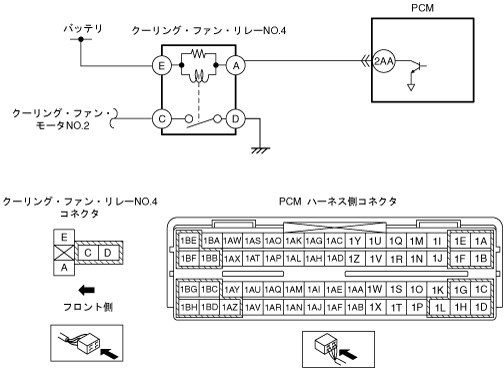 PCM

バッテリ

クーリング・ファン・リレーNO.4

E

A

2AA

クーリング・ファン・モータNO.2

C

D

クーリング・ファン・リレーNO.4 コネクタ

E

C

D

A

フロント側

PCM ハーネス側コネクタ

| 1BE | 1BA | 1AW | 1AS | 1AO | 1AK | 1AG | 1AC | 1Y | 1U | 1Q | 1M | 1I | 1E | 1A |
|---|---|---|---|---|---|---|---|---|---|---|---|---|---|---|
| 1BF | 1BB | 1AX | 1AT | 1AP | 1AL | 1AH | 1AD | 1Z | 1V | 1R | 1N | 1J | 1F | 1B |

| 1BG | 1BC | 1AY | 1AU | 1AQ | 1AM | 1AI | 1AE | 1AA | 1W | 1S | 1O | 1K | 1G | 1C |
|---|---|---|---|---|---|---|---|---|---|---|---|---|---|---|
| 1BH | 1BD | 1AZ | 1AV | 1AR | 1AN | 1AJ | 1AF | 1AB | 1X | 1T | 1P | 1L | 1H | 1D |