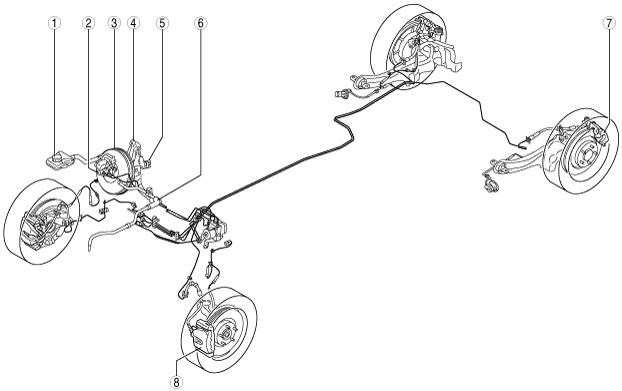 1
2
3
4
5
6
7
8