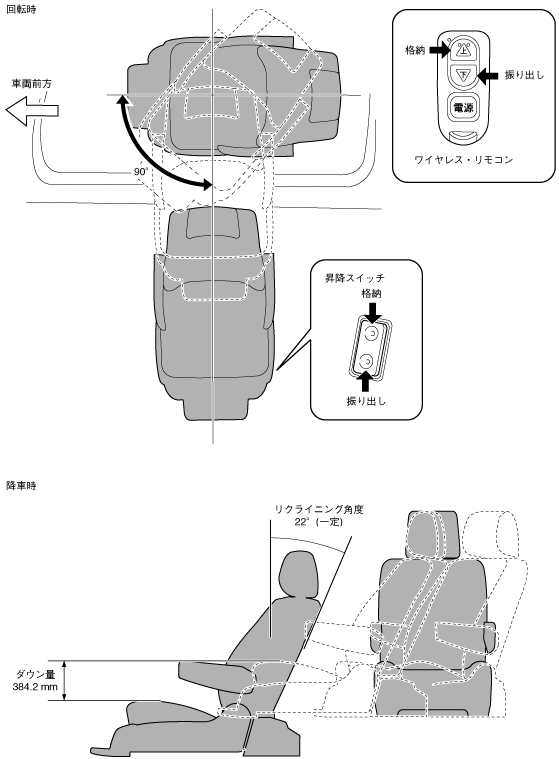 回転時

車両前方

90°

格納

上

下

振り出し

電源

ワイヤレス・リモコン

昇降スイッチ

格納

振り出し

降車時

リクライニング角度
22°（一定）

ダウン量
384.2 mm