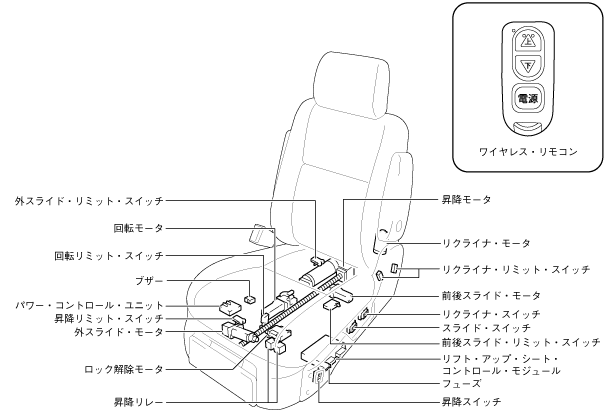 上
下
電源
ワイヤレス・リモコン

外スライド・リミット・スイッチ
回転モータ
回転リミット・スイッチ
ブザー
パワー・コントロール・ユニット
昇降リミット・スイッチ
外スライド・モータ
ロック解除モータ
昇降リレー

昇降モータ
リクライナ・モータ
リクライナ・リミット・スイッチ
前後スライド・モータ
リクライナ・スイッチ
スライド・スイッチ
前後スライド・リミット・スイッチ
リフト・アップ・シート・コントロール・モジュール
フューズ
昇降スイッチ