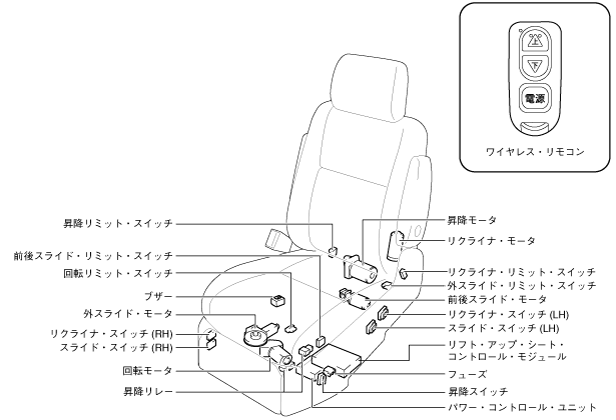 上

下

電源

ワイヤレス・リモコン

昇降リミット・スイッチ

前後スライド・リミット・スイッチ

回転リミット・スイッチ

ブザー

外スライド・モータ

リクライナ・スイッチ (RH)

スライド・スイッチ (RH)

回転モータ

昇降リレー

昇降モータ

リクライナ・モータ

リクライナ・リミット・スイッチ

外スライド・リミット・スイッチ

前後スライド・モータ

リクライナ・スイッチ (LH)

スライド・スイッチ (LH)

リフト・アップ・シート・コントロール・モジュール

フューズ

昇降スイッチ

パワー・コントロール・ユニット