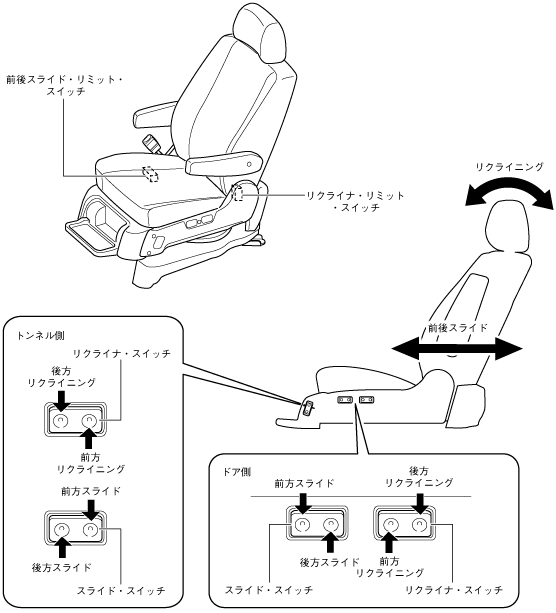 前後スライド・リミット・スイッチ

リクライナ・リミット・スイッチ

リクライニング

前後スライド

トンネル側

リクライナ・スイッチ

後方リクライニング

前方リクライニング

前方スライド

後方スライド

スライド・スイッチ

ドア側

前方スライド

後方リクライニング

後方スライド

前方リクライニング

スライド・スイッチ

リクライナ・スイッチ