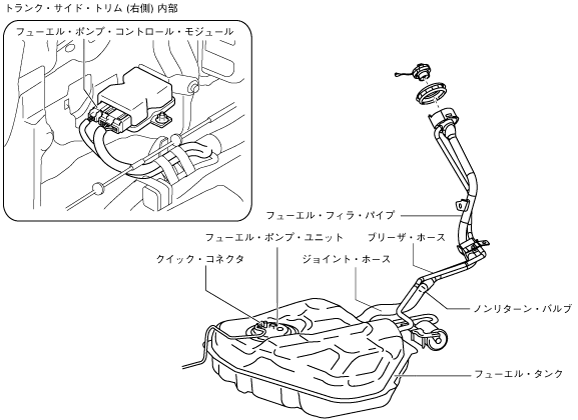 トランク・サイド・トリム (右側) 内部

フューエル・ポンプ・コントロール・モジュール

フューエル・フィラ・パイプ

フューエル・ポンプ・ユニット

ブリーザ・ホース

クイック・コネクタ

ジョイント・ホース

ノンリターン・バルブ

フューエル・タンク