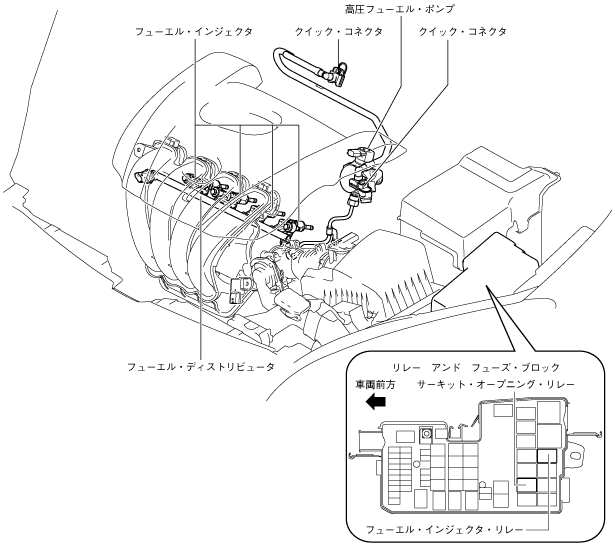 高圧フューエル・ポンプ

フューエル・インジェクタ

クイック・コネクタ

クイック・コネクタ

フューエル・ディストリビュータ

リレー　アンド　フューズ・ブロック

車両前方

サーキット・オープニング・リレー

フューエル・インジェクタ・リレー