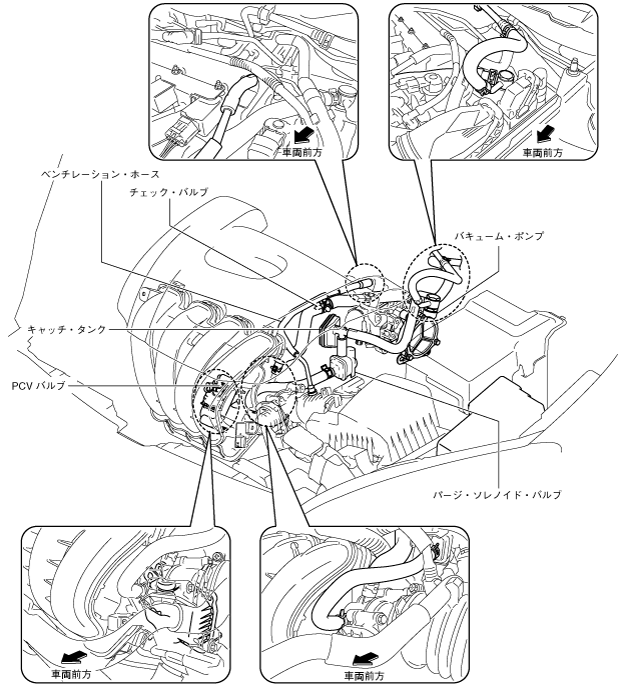 車両前方

車両前方

ベンチレーション・ホース

チェック・バルブ

バキューム・ポンプ

キャッチ・タンク

PCV バルブ

パージ・ソレノイド・バルブ

車両前方

車両前方