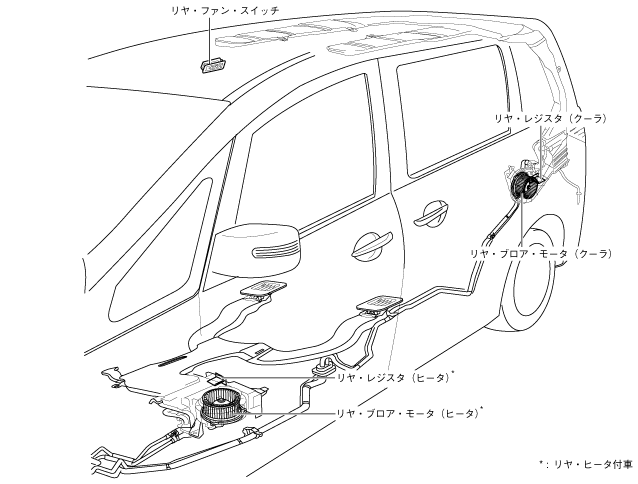 リヤ・ファン・スイッチ

リヤ・レジスタ（クーラ）

リヤ・ブロア・モータ（クーラ）

リヤ・レジスタ（ヒータ）*

リヤ・ブロア・モータ（ヒータ）*

*：リヤ・ヒータ付車