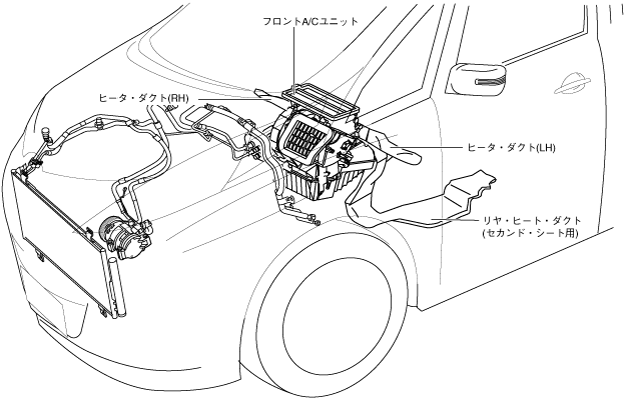 フロントA/Cユニット

ヒータ・ダクト(RH)

ヒータ・ダクト(LH)

リヤ・ヒート・ダクト
(セカンド・シート用)