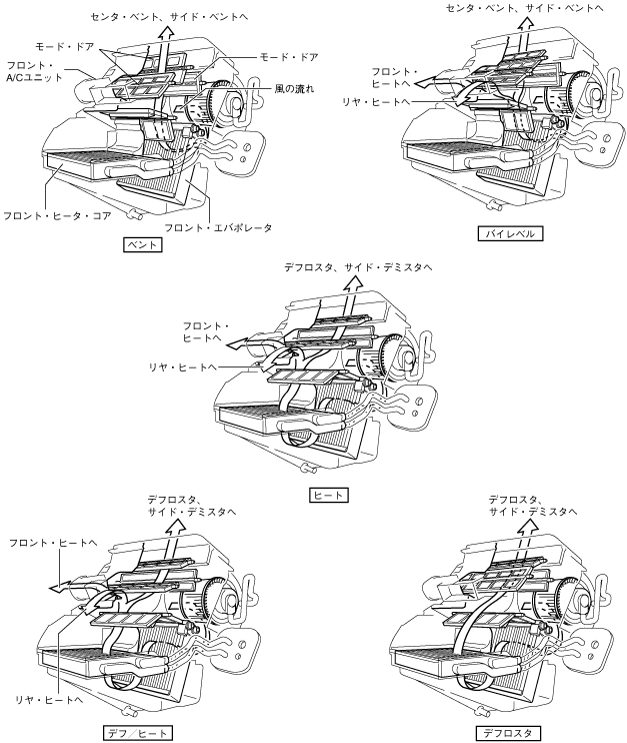 センタ・ベント、サイド・ベントへ

モード・ドア

フロント・A/Cユニット

モード・ドア

風の流れ

フロント・ヒータ・コア

フロント・エバポレータ

ベント

センタ・ベント、サイド・ベントへ

フロント・ヒートへ

リヤ・ヒートへ

バイレベル

デフロスタ、サイド・デミスタへ

フロント・ヒートへ

リヤ・ヒートへ

ヒート

デフロスタ、サイド・デミスタへ

フロント・ヒートへ

リヤ・ヒートへ

デフ／ヒート

デフロスタ、サイド・デミスタへ

デフロスタ