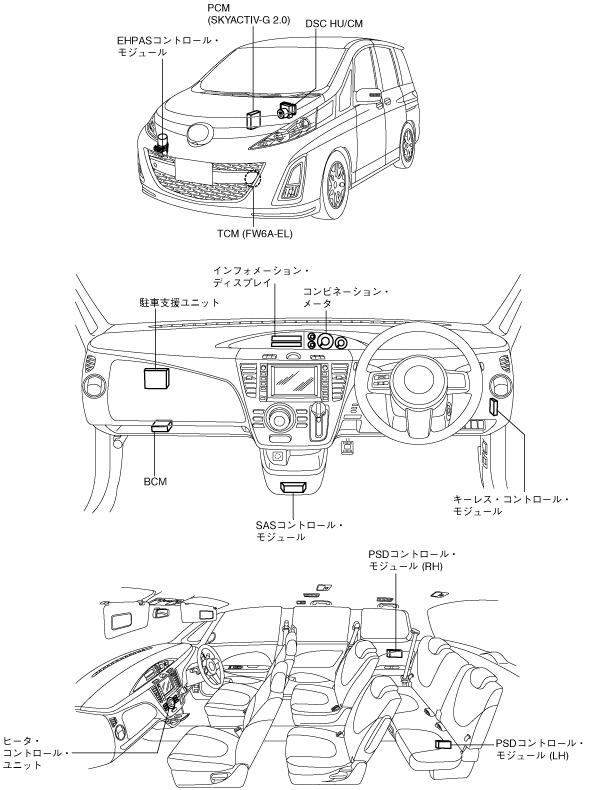 PCM
(SKYACTIV-G 2.0)

DSC HU/CM

EHPASコントロール・モジュール

TCM (FW6A-EL)

インフォメーション・ディスプレイ

コンビネーション・メータ

駐車支援ユニット

BCM

キーレス・コントロール・モジュール

SASコントロール・モジュール

PSDコントロール・モジュール (RH)

ヒータ・コントロール・ユニット

PSDコントロール・モジュール (LH)