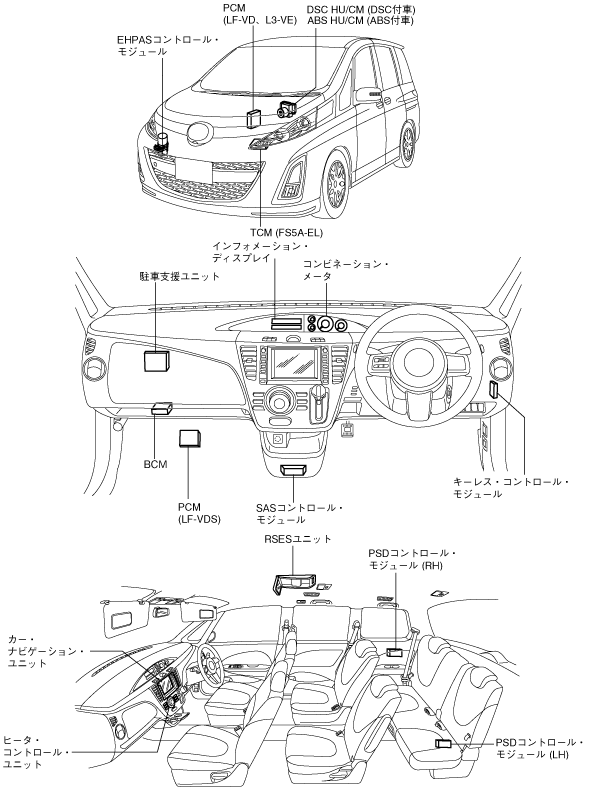 PCM
(LF-VD、L3-VE)

DSC HU/CM (DSC付車)
ABS HU/CM (ABS付車)

EHPASコントロール・モジュール

TCM (FS5A-EL)

インフォメーション・ディスプレイ

コンビネーション・メータ

駐車支援ユニット

BCM

PCM
(LF-VDS)

SASコントロール・モジュール

キーレス・コントロール・モジュール

RSESユニット

PSDコントロール・モジュール (RH)

カー・ナビゲーション・ユニット

ヒータ・コントロール・ユニット

PSDコントロール・モジュール (LH)