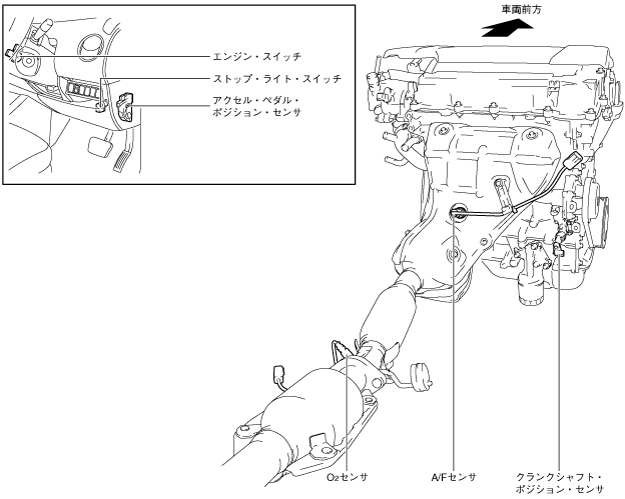 エンジン・スイッチ
ストップ・ライト・スイッチ
アクセル・ペダル・ポジション・センサ

車両前方

$O_2$センサ

A/Fセンサ

クランクシャフト・ポジション・センサ