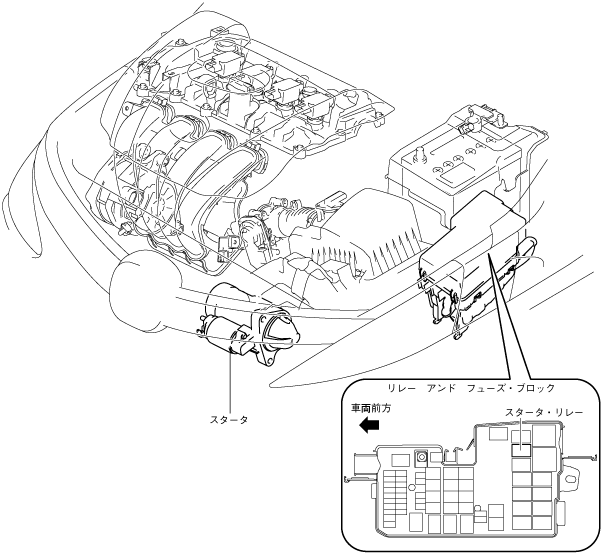 スタータ

リレー　アンド　フューズ・ブロック

車両前方

スタータ・リレー