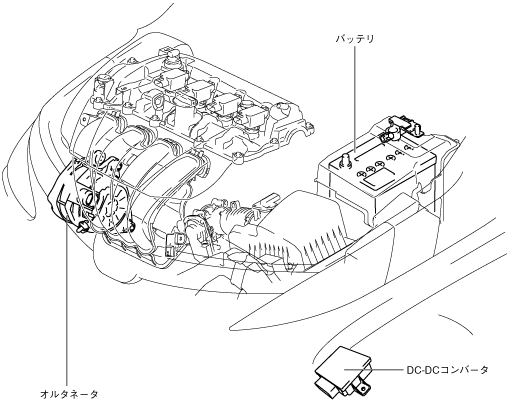 バッテリ

DC-DCコンバータ

オルタネータ