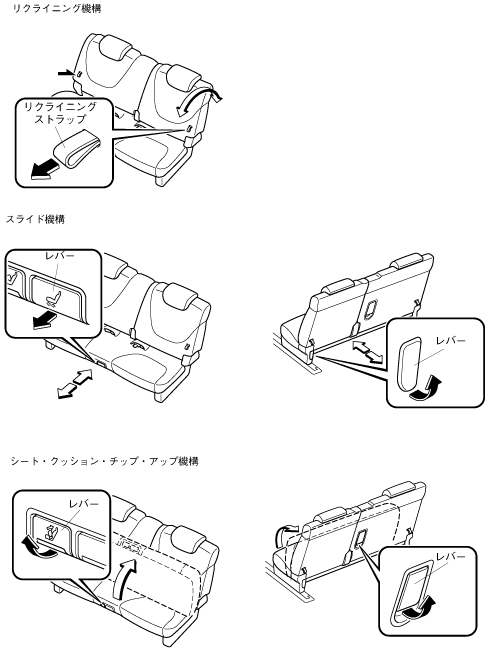 リクライニング機構

リクライニング
ストラップ

スライド機構

レバー

レバー

シート・クッション・チップ・アップ機構

レバー

レバー