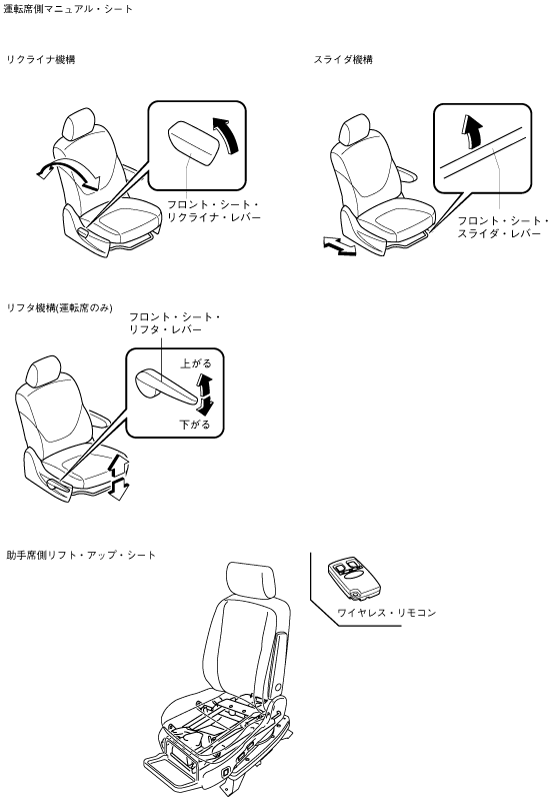 運転席側マニュアル・シート

リクライナ機構

フロント・シート・リクライナ・レバー

スライダ機構

フロント・シート・スライダ・レバー

リフタ機構(運転席のみ)

フロント・シート・リフタ・レバー

上がる

下がる

助手席側リフト・アップ・シート

ワイヤレス・リモコン