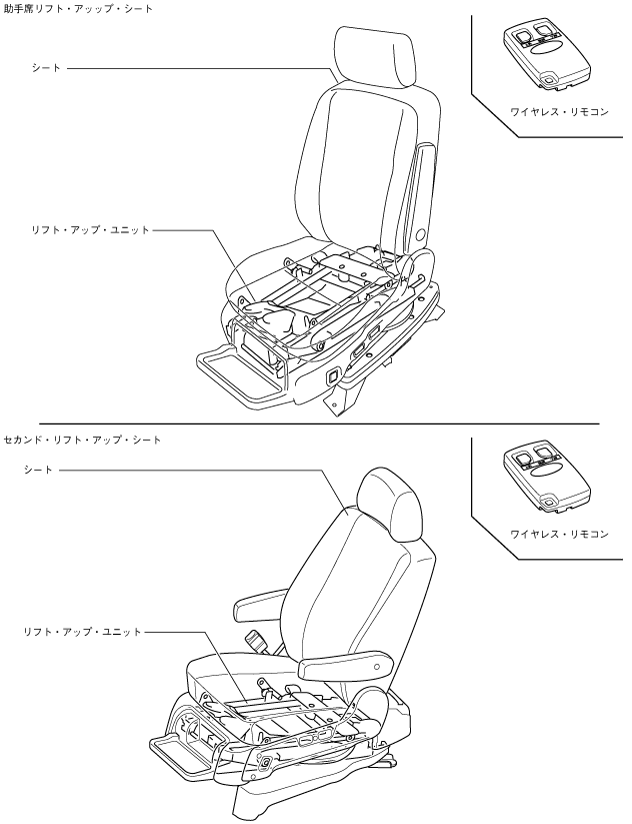 助手席リフト・アップ・シート

シート

ワイヤレス・リモコン

リフト・アップ・ユニット

セカンド・リフト・アップ・シート

シート

ワイヤレス・リモコン

リフト・アップ・ユニット