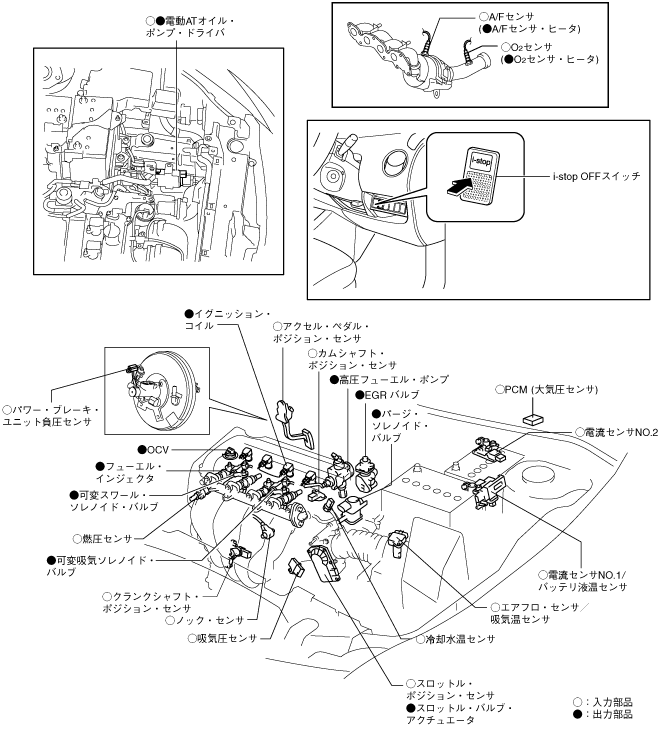 ○●電動ATオイル・ポンプ・ドライバ

○A/Fセンサ (●A/Fセンサ・ヒータ)
○$O_2$センサ (●$O_2$センサ・ヒータ)

i-stop
i-stop OFFスイッチ

●イグニッション・コイル
○アクセル・ペダル・ポジション・センサ
○カムシャフト・ポジション・センサ
●高圧フューエル・ポンプ
●EGR バルブ
●パージ・ソレノイド・バルブ
○PCM (大気圧センサ)
○電流センサNO.2
○パワー・ブレーキ・ユニット負圧センサ
●OCV
●フューエル・インジェクタ
●可変スワール・ソレノイド・バルブ
○燃圧センサ
●可変吸気ソレノイド・バルブ
○クランクシャフト・ポジション・センサ
○ノック・センサ
○吸気圧センサ
○電流センサNO.1/バッテリ液温センサ
○エアフロ・センサ／吸気温センサ
○冷却水温センサ
○スロットル・ポジション・センサ
●スロットル・バルブ・アクチュエータ

○：入力部品
●：出力部品