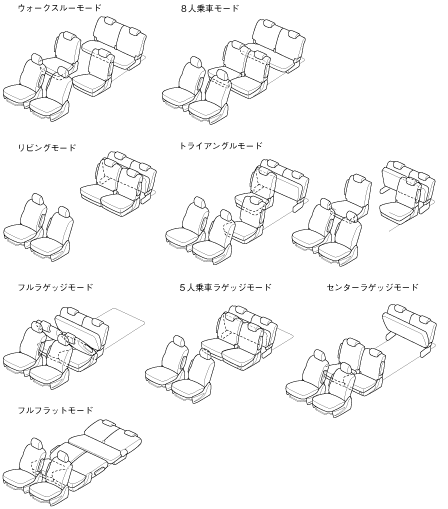 ウォークスルーモード

8人乗車モード

リビングモード

トライアングルモード

フルラゲッジモード

5人乗車ラゲッジモード

センターラゲッジモード

フルフラットモード