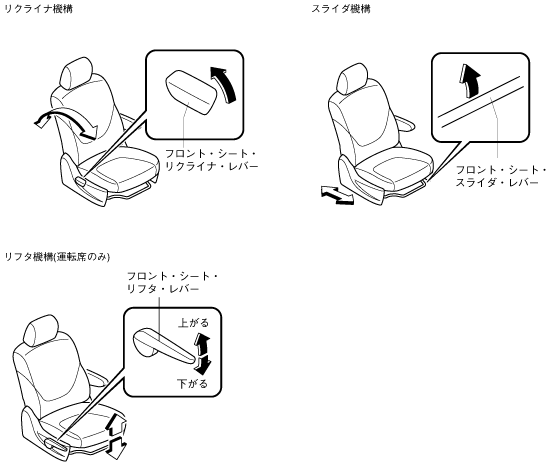 リクライナ機構

フロント・シート・リクライナ・レバー

スライダ機構

フロント・シート・スライダ・レバー

リフタ機構(運転席のみ)

フロント・シート・リフタ・レバー

上がる

下がる