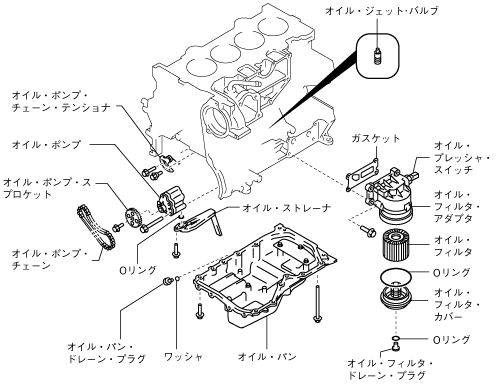 オイル・ジェット･バルブ

オイル・ポンプ・チェーン・テンショナ

オイル・ポンプ

オイル・ポンプ・スプロケット

オイル・ポンプ・チェーン

Oリング

オイル・ストレーナ

ガスケット

オイル・プレッシャ・スイッチ

オイル・フィルタ・アダプタ

オイル・フィルタ

Oリング

オイル・フィルタ・カバー

Oリング

オイル・フィルタ・ドレーン・プラグ

オイル・パン・ドレーン・プラグ

ワッシャ

オイル・パン