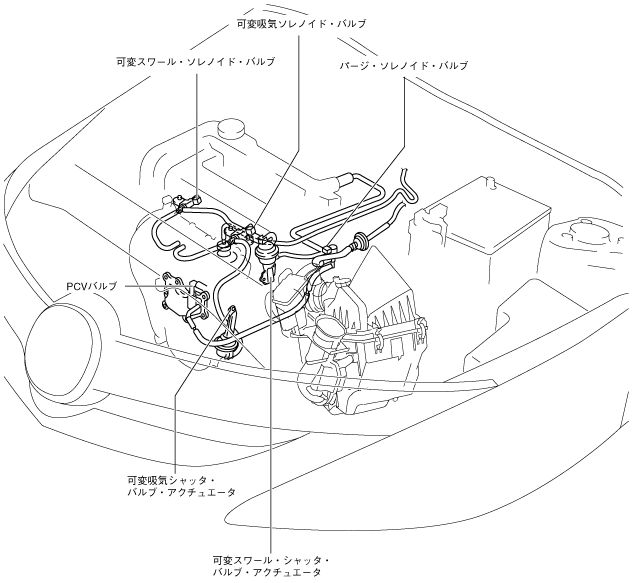 可変吸気ソレノイド・バルブ

可変スワール・ソレノイド・バルブ

パージ・ソレノイド・バルブ

PCVバルブ

可変吸気シャッタ・バルブ・アクチュエータ

可変スワール・シャッタ・バルブ・アクチュエータ