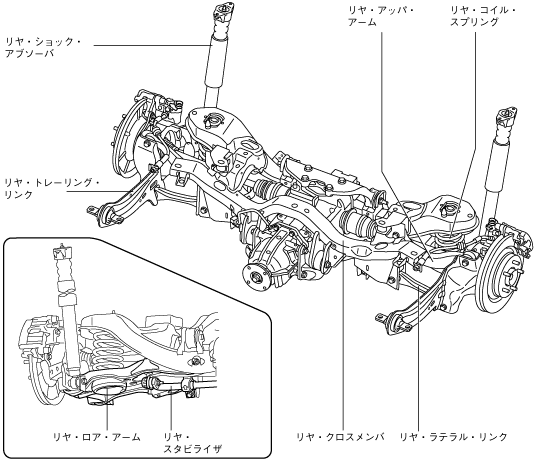 リヤ・ショック・アブソーバ

リヤ・アッパ・アーム

リヤ・コイル・スプリング

リヤ・トレーリング・リンク

リヤ・ロア・アーム

リヤ・スタビライザ

リヤ・クロスメンバ

リヤ・ラテラル・リンク