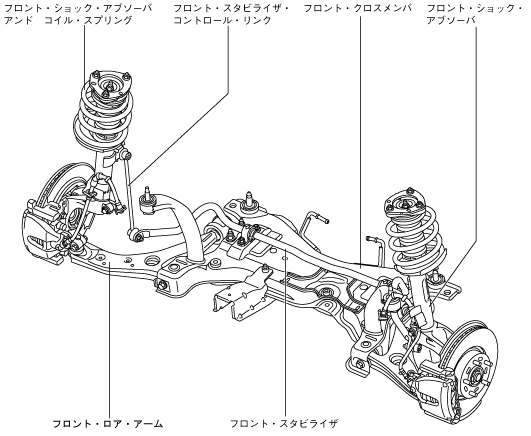 フロント・ショック・アブソーバ アンド コイル・スプリング

フロント・スタビライザ・コントロール・リンク

フロント・クロスメンバ

フロント・ショック・アブソーバ

フロント・ロア・アーム

フロント・スタビライザ