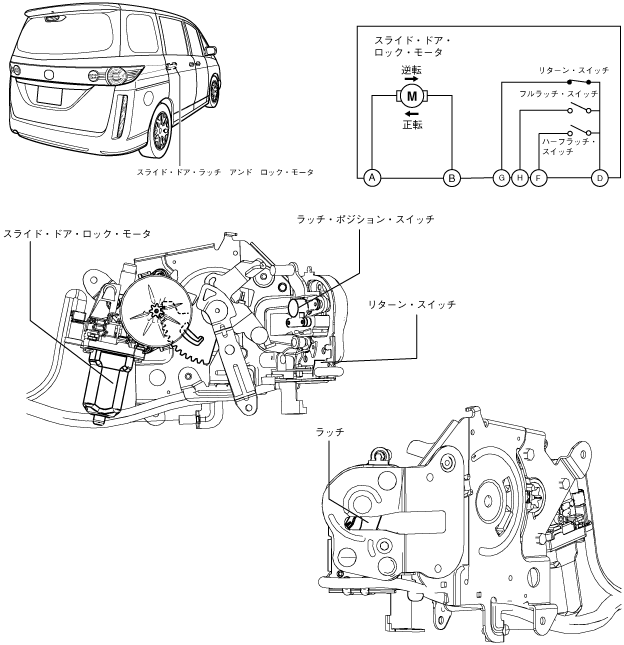 スライド・ドア・ラッチ アンド ロック・モータ

スライド・ドア・ロック・モータ

逆転

M

正転

リターン・スイッチ

フルラッチ・スイッチ

ハーフラッチ・スイッチ

A

B

G

H

F

D

スライド・ドア・ロック・モータ

ラッチ・ポジション・スイッチ

リターン・スイッチ

ラッチ