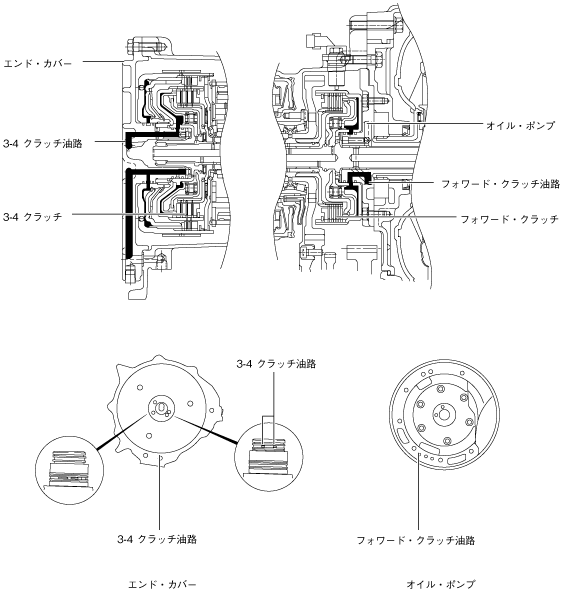 エンド・カバー

3-4 クラッチ油路

3-4 クラッチ

オイル・ポンプ

フォワード・クラッチ油路

フォワード・クラッチ

3-4 クラッチ油路

3-4 クラッチ油路

フォワード・クラッチ油路

エンド・カバー

オイル・ポンプ