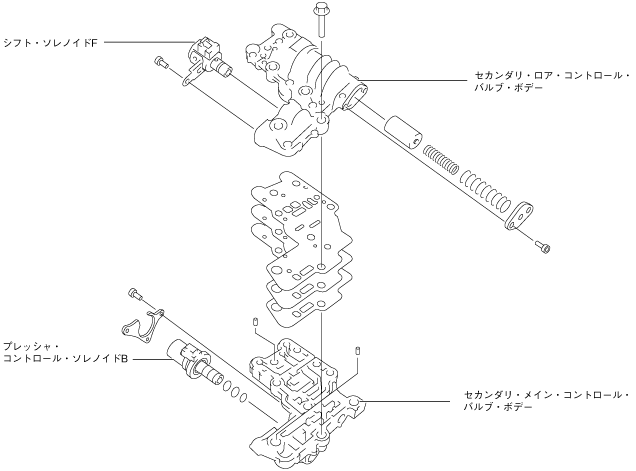 シフト・ソレノイドF

セカンダリ・ロア・コントロール・バルブ・ボデー

プレッシャ・コントロール・ソレノイドB

セカンダリ・メイン・コントロール・バルブ・ボデー