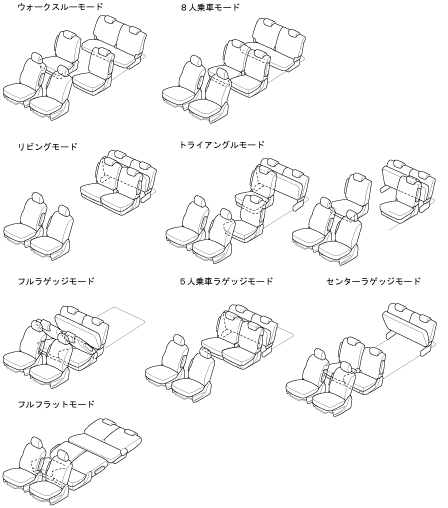 ウォークスルーモード

８人乗車モード

リビングモード

トライアングルモード

フルラゲッジモード

５人乗車ラゲッジモード

センターラゲッジモード

フルフラットモード