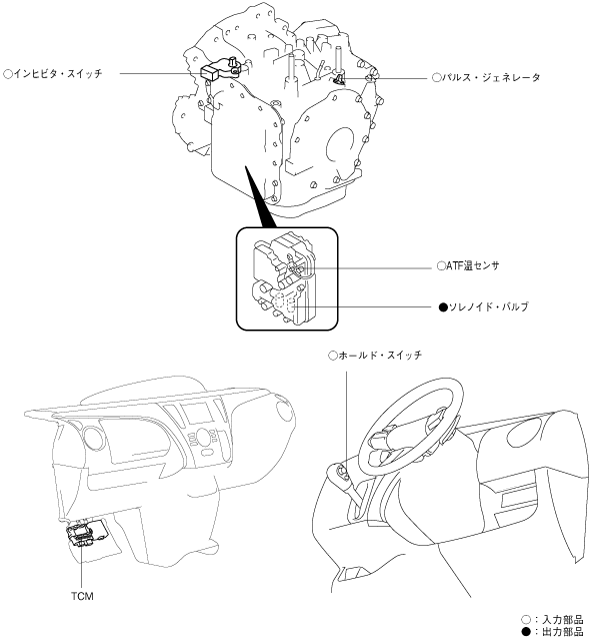 ○インヒビタ・スイッチ

○パルス・ジェネレータ

○ATF温センサ

●ソレノイド・バルブ

○ホールド・スイッチ

TCM

○：入力部品
●：出力部品