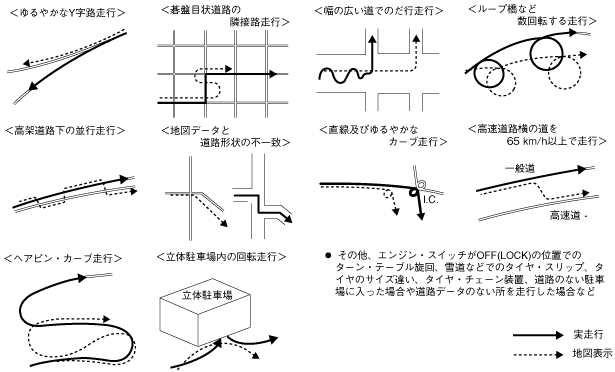 <ゆるやかなY字路走行>

<碁盤目状道路の隣接路走行>

<幅の広い道でのだ行走行>

<ループ橋など数回転する走行>

<高架道路下の並行走行>

<地図データと道路形状の不一致>

<直線及びゆるやかなカーブ走行>

I.C.

<高速道路横の道を65 km/h以上で走行>

一般道

高速道

<ヘアピン・カーブ走行>

<立体駐車場内の回転走行>

立体駐車場

● その他、エンジン・スイッチがOFF(LOCK)の位置でのターン・テーブル旋回、雪道などでのタイヤ・スリップ、タイヤのサイズ違い、タイヤ・チェーン装置、道路のない駐車場に入った場合や道路データのない所を走行した場合など

実走行

地図表示