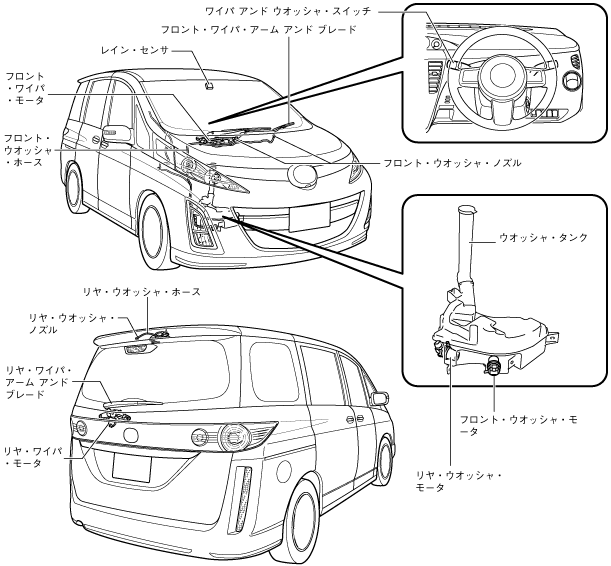 ワイパ アンド ウオッシャ・スイッチ

フロント・ワイパ・アーム アンド ブレード

レイン・センサ

フロント・ワイパ・モータ

フロント・ウオッシャ・ホース

フロント・ウオッシャ・ノズル

ウオッシャ・タンク

リヤ・ウオッシャ・ホース

リヤ・ウオッシャ・ノズル

リヤ・ワイパ・アーム アンド ブレード

リヤ・ワイパ・モータ

フロント・ウオッシャ・モータ

リヤ・ウオッシャ・モータ