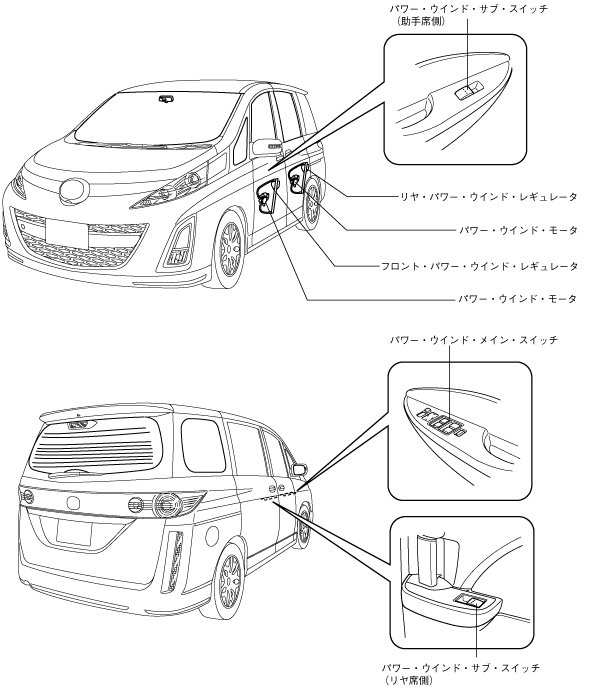 パワー・ウインド・サブ・スイッチ
(助手席側)

リヤ・パワー・ウインド・レギュレータ

パワー・ウインド・モータ

フロント・パワー・ウインド・レギュレータ

パワー・ウインド・モータ

パワー・ウインド・メイン・スイッチ

パワー・ウインド・サブ・スイッチ
(リヤ席側)