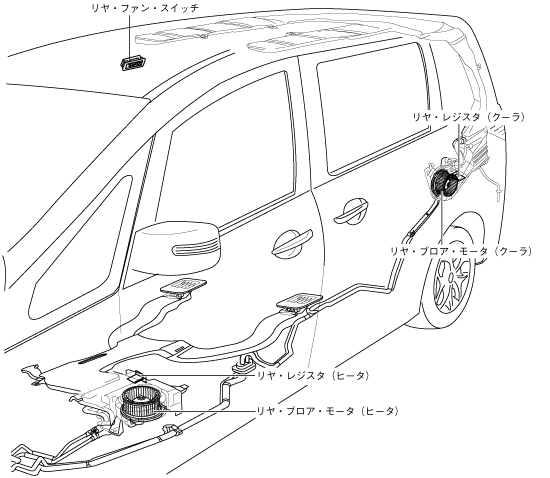 リヤ・ファン・スイッチ

リヤ・レジスタ（クーラ）

リヤ・ブロア・モータ（クーラ）

リヤ・レジスタ（ヒータ）

リヤ・ブロア・モータ（ヒータ）