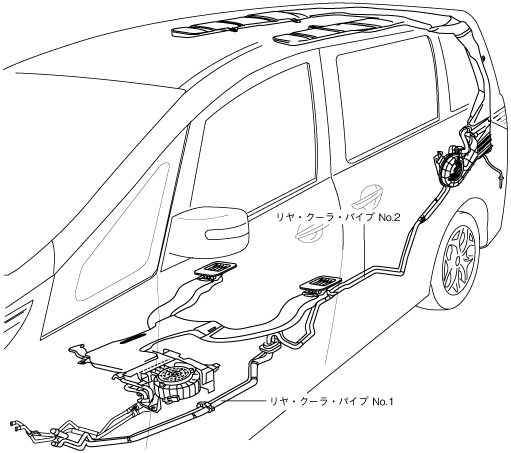 リヤ・クーラ・パイプ No.2

リヤ・クーラ・パイプ No.1