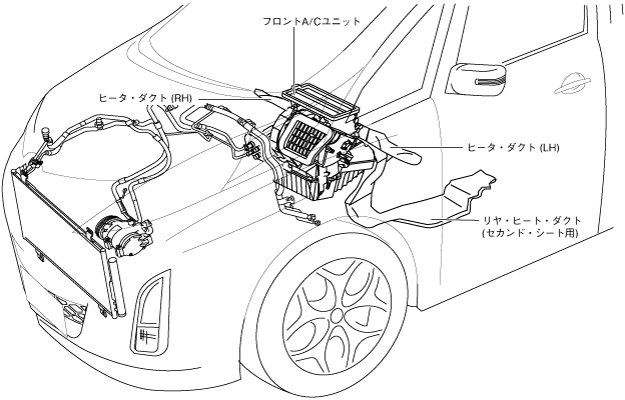 フロントA/Cユニット

ヒータ・ダクト (RH)

ヒータ・ダクト (LH)

リヤ・ヒート・ダクト
(セカンド・シート用)