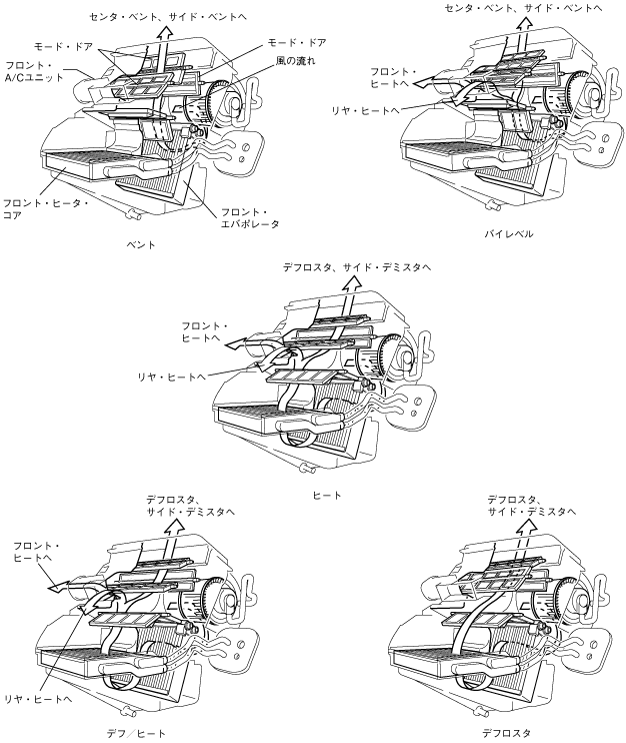 センタ・ベント、サイド・ベントへ

モード・ドア

フロント・A/Cユニット

モード・ドア

風の流れ

フロント・ヒータ・コア

フロント・エバポレータ

ベント

センタ・ベント、サイド・ベントへ

フロント・ヒートへ

リヤ・ヒートへ

バイレベル

デフロスタ、サイド・デミスタへ

フロント・ヒートへ

リヤ・ヒートへ

ヒート

デフロスタ、サイド・デミスタへ

フロント・ヒートへ

リヤ・ヒートへ

デフ／ヒート

デフロスタ、サイド・デミスタへ

デフロスタ