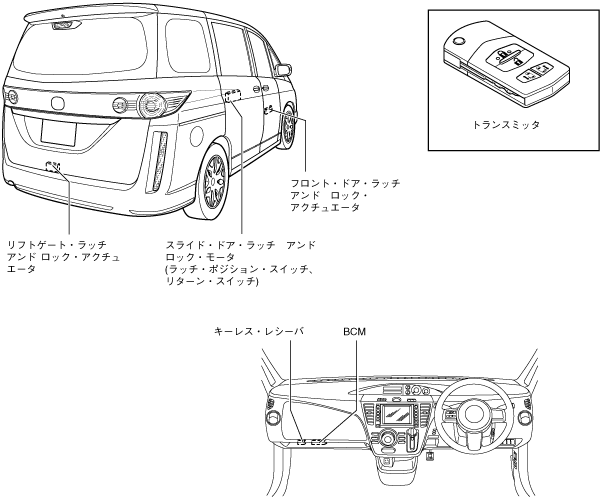 トランスミッタ

フロント・ドア・ラッチ アンド　ロック・アクチュエータ

リフトゲート・ラッチ アンド ロック・アクチュエータ

スライド・ドア・ラッチ　アンド ロック・モータ (ラッチ・ポジション・スイッチ、リターン・スイッチ)

キーレス・レシーバ

BCM